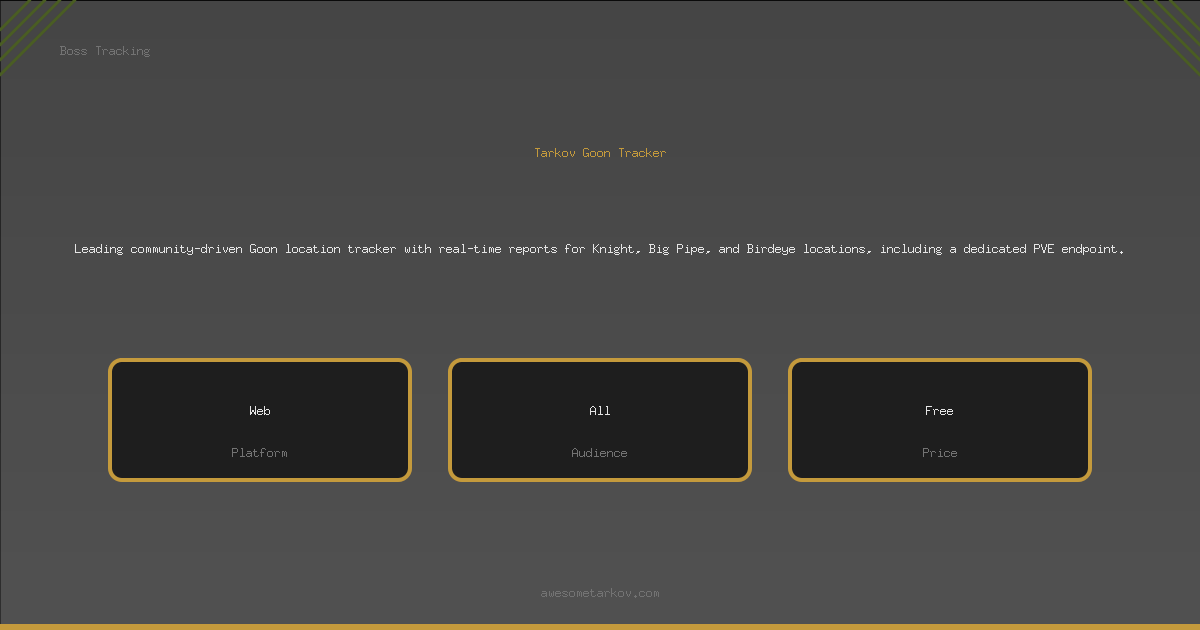 Boss Tracking

Tarkov Goon Tracker

Leading community-driven Goon location tracker with real-time reports for Knight, Big Pipe, and Birdeye locations, including a dedicated PVE endpoint.

Web

Platform

All

Audience

Free

Price

awesometarkov.com