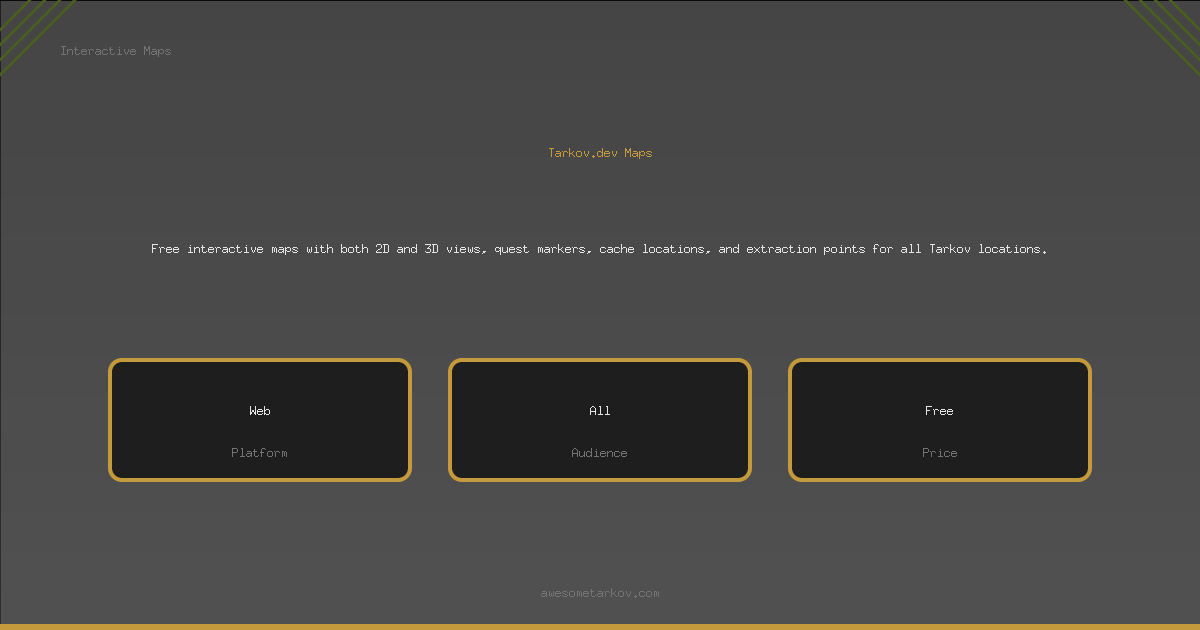 Interactive Maps

Tarkov.dev Maps

Free interactive maps with both 2D and 3D views, quest markers, cache locations, and extraction points for all Tarkov locations.

Web

Platform

All

Audience

Free

Price

awesometarkov.com