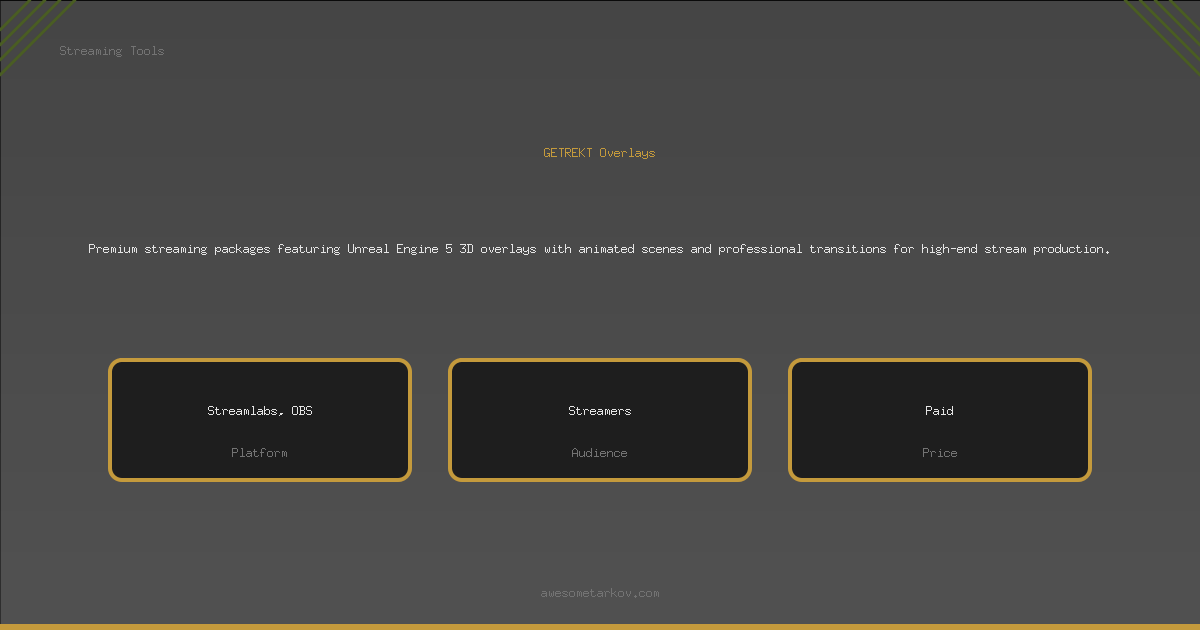 Streaming Tools

GETREKT Overlays

Premium streaming packages featuring Unreal Engine 5 3D overlays with animated scenes and professional transitions for high-end stream production.

Streamlabs, OBS

Platform

Streamers

Audience

Paid

Price

awesometarkov.com